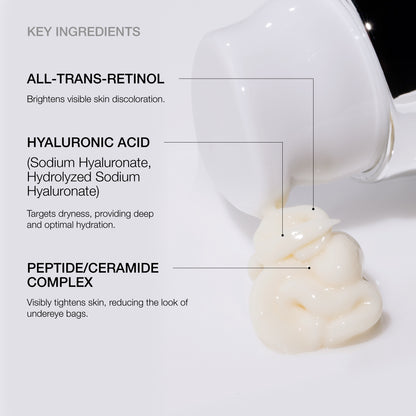 KEY INGREDIENTS

ALL-TRANS-RETINOL

Brightens visible skin discoloration.

HYALURONIC ACID

(Sodium Hyaluronate, Hydrolyzed Sodium Hyaluronate)

Targets dryness, providing deep and optimal hydration.

PEPTIDE/CERAMIDE COMPLEX

Visibly tightens skin, reducing the look of undereye bags.