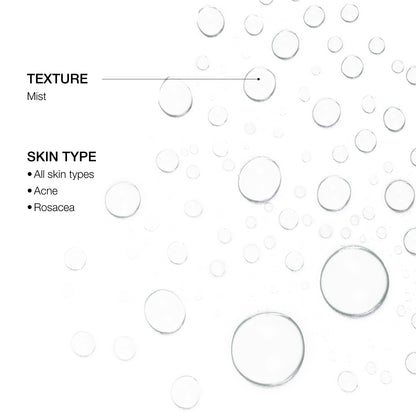 TEXTURE
Mist

SKIN TYPE
• All skin types
• Acne
• Rosacea